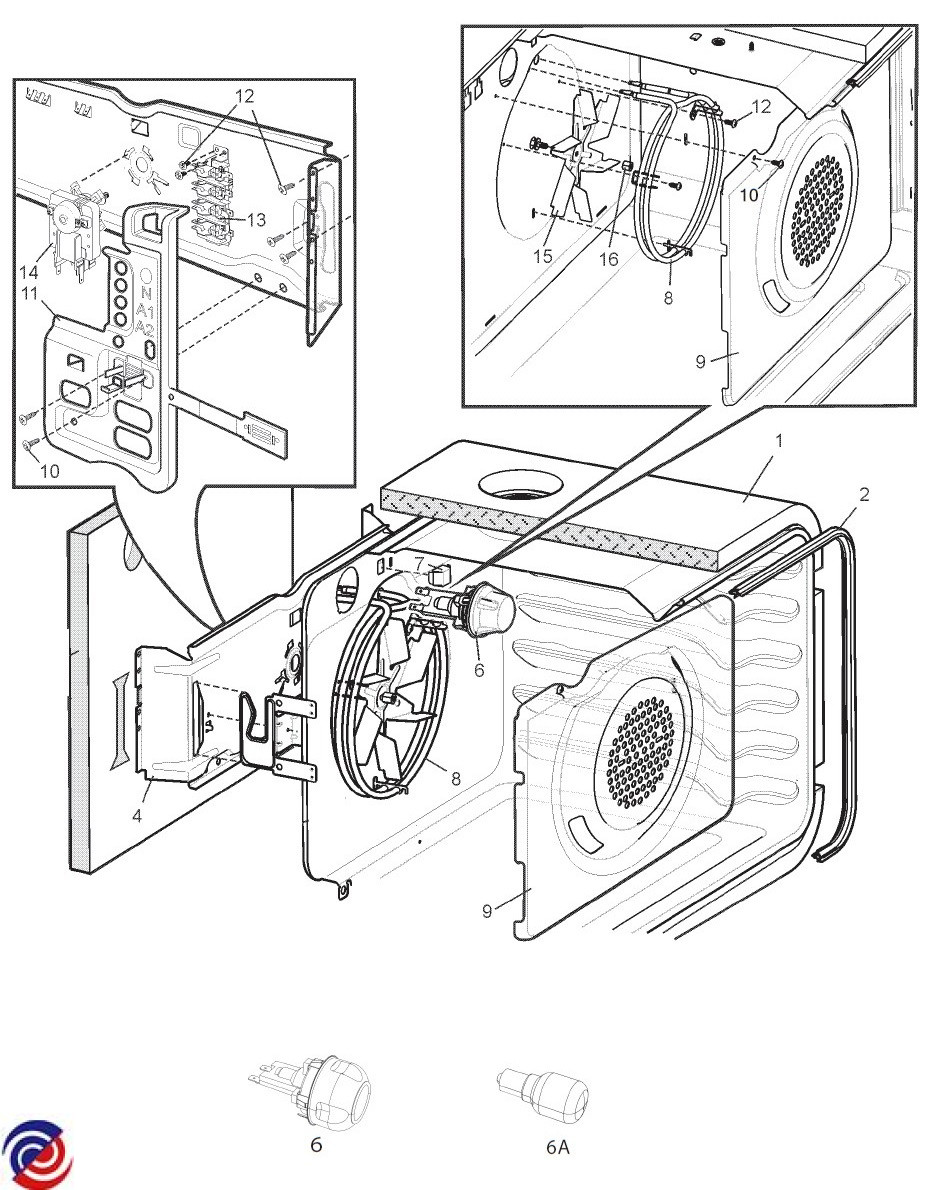 12
13
14
11
N
A1
A2
10
12
10
15
16
8
9
1
2
7
6
8
4
9
6
6A